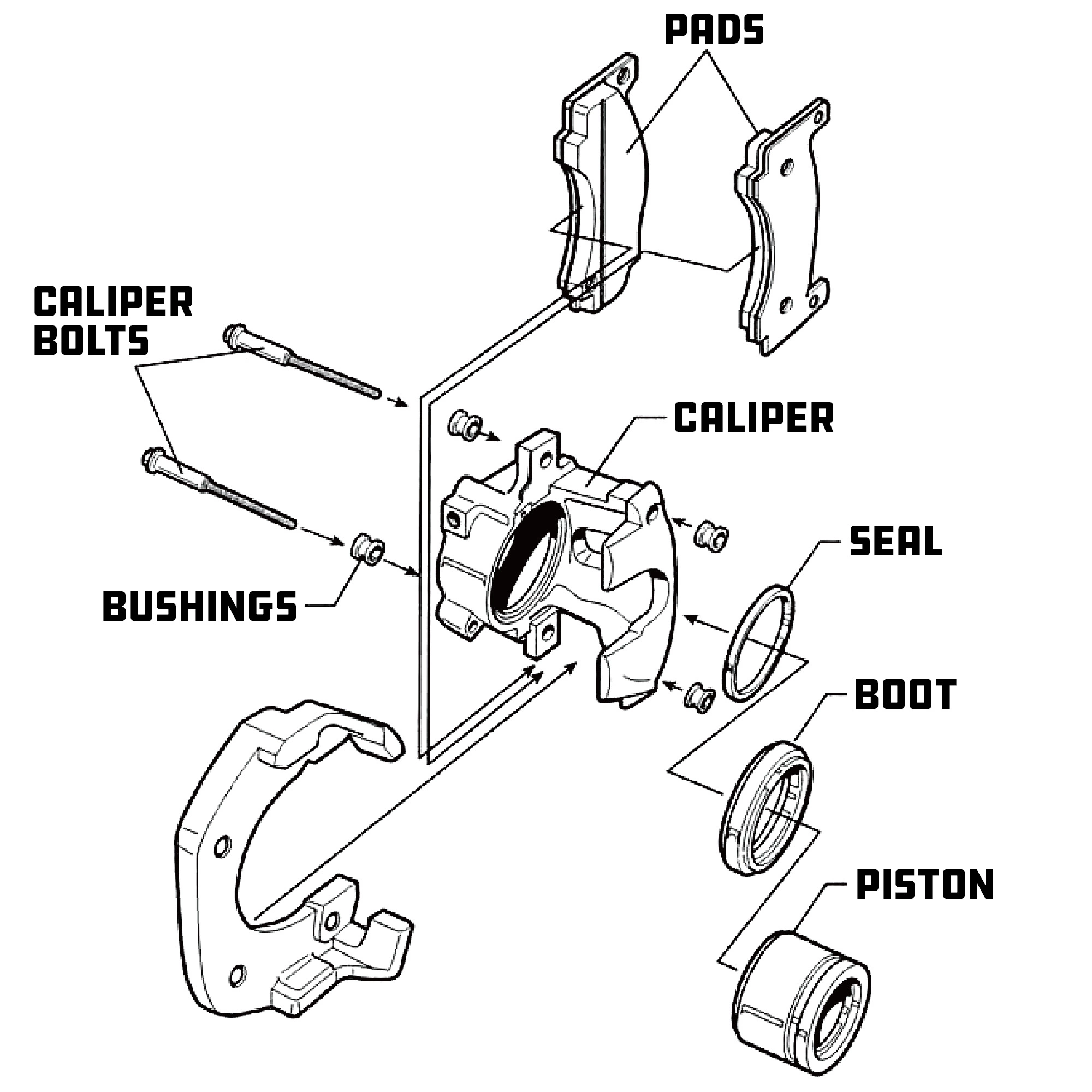 PADS

CALIPER BOLTS

CALIPER

SEAL

BUSHINGS

BOOT

PISTON