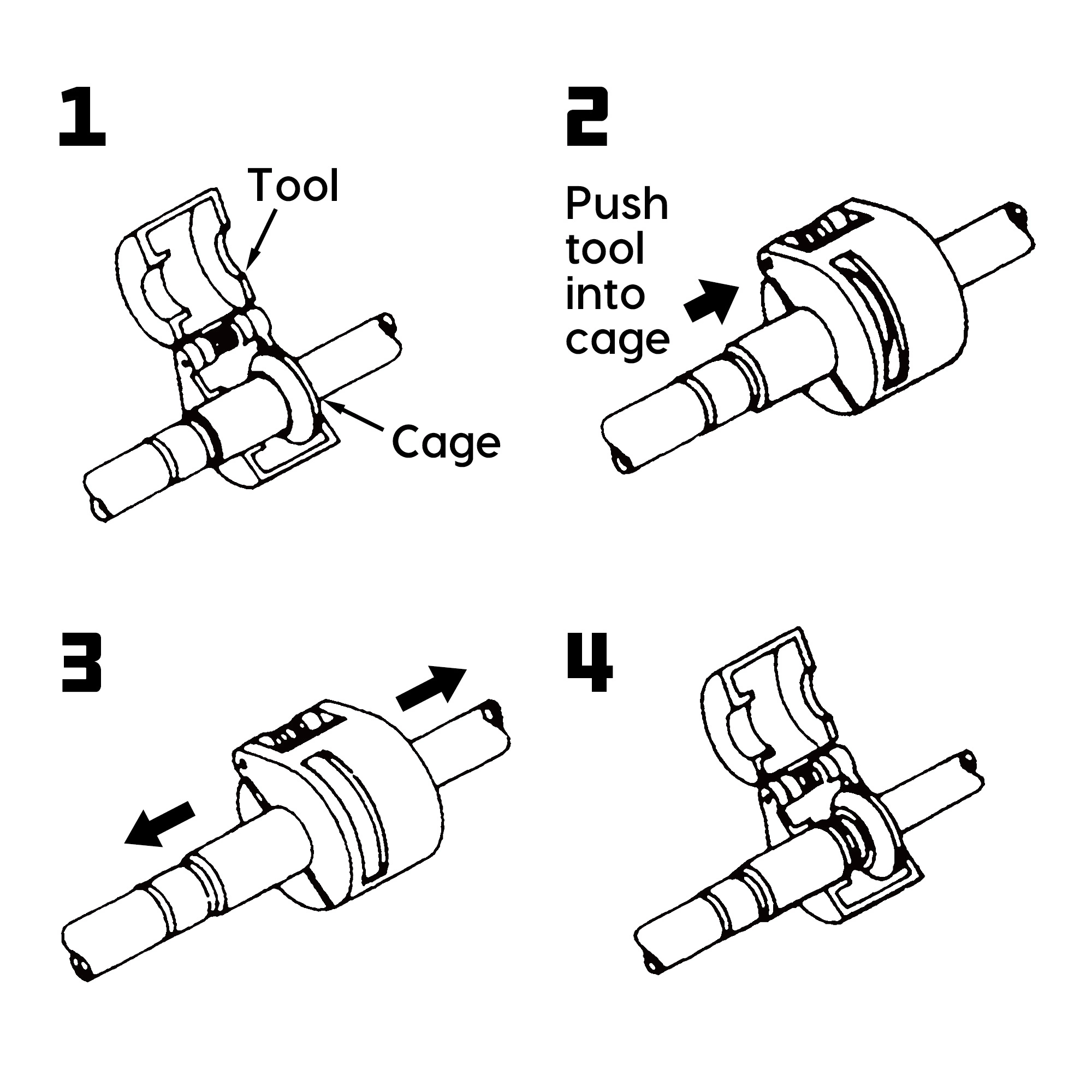 1

Tool

Cage

2

Push tool into cage

3

4