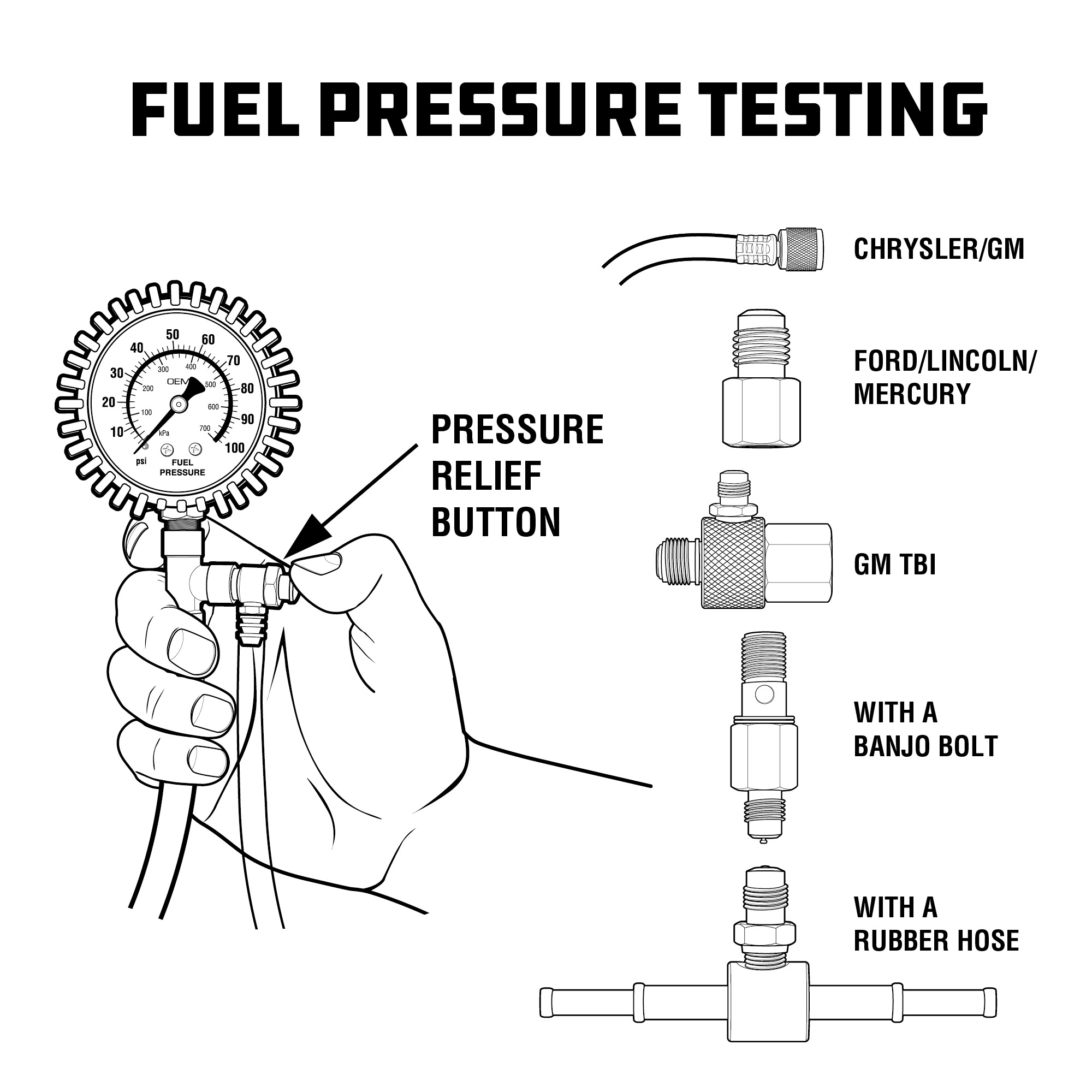 FUEL PRESSURE TESTING

10
20
30
40
50
60
70
80
90
100
100
200
300
400
500
600
700
OEM
kPa
psi
FUEL PRESSURE

PRESSURE RELIEF BUTTON

CHRYSLER/GM

FORD/LINCOLN/ MERCURY

GM TBI

WITH A BANJO BOLT

WITH A RUBBER HOSE